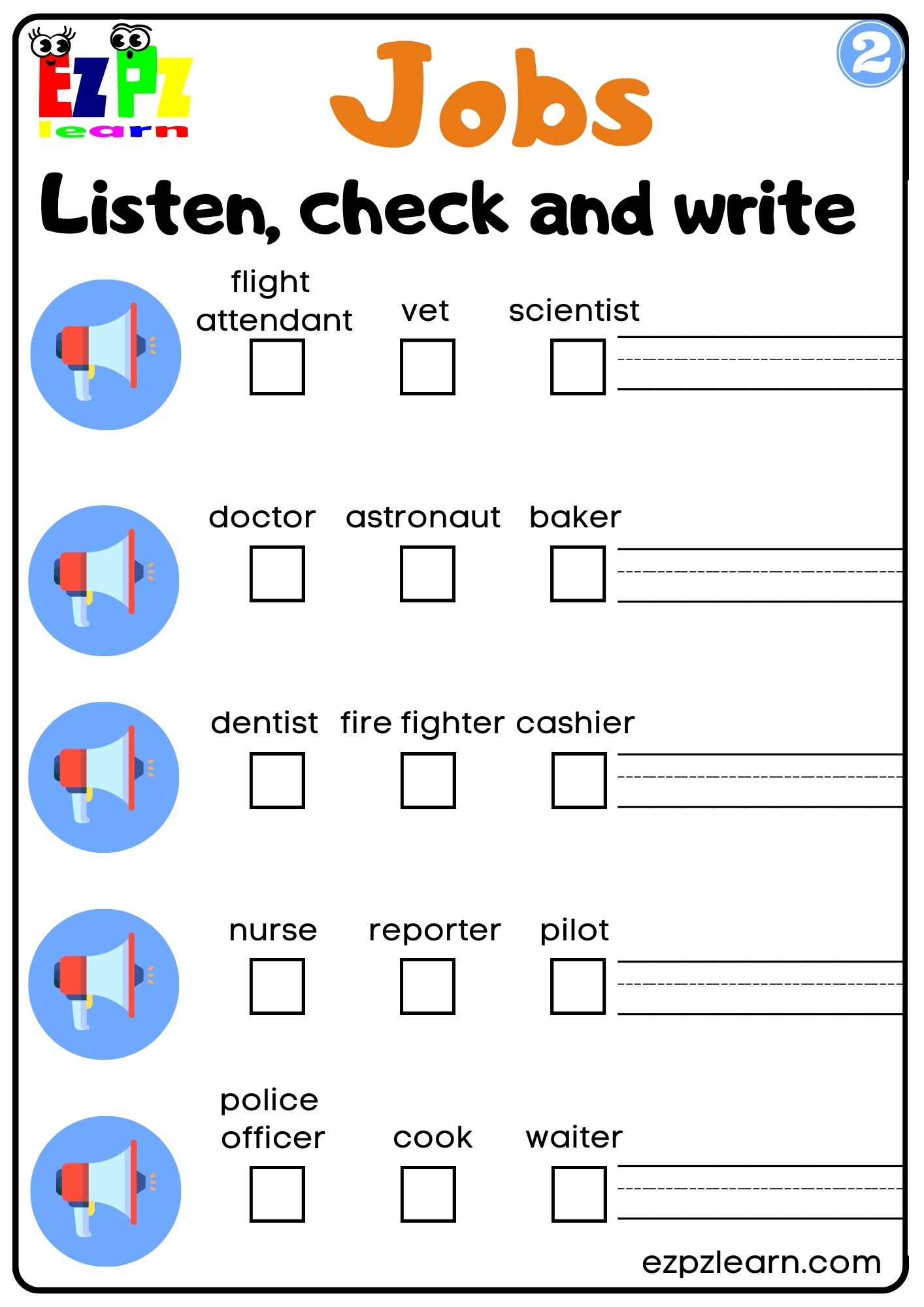 EZPZ learn

Jobs

2

Listen, check and write

flight attendant vet scientist

doctor astronaut baker

dentist fire fighter cashier

nurse reporter pilot

police officer cook waiter

ezpzlearn.com